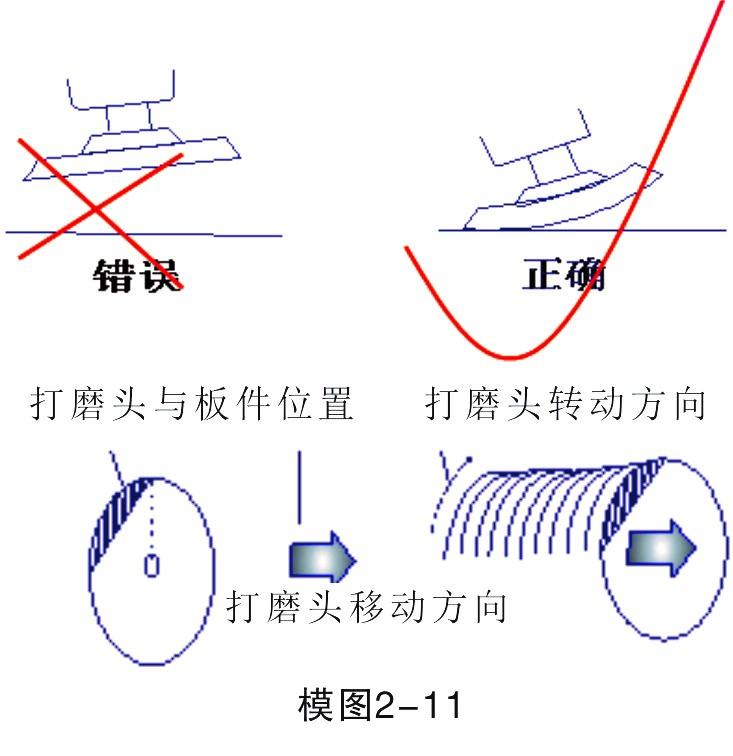 错误

正确

打磨头与板件位置

打磨头转动方向

打磨头移动方向

模图2-11